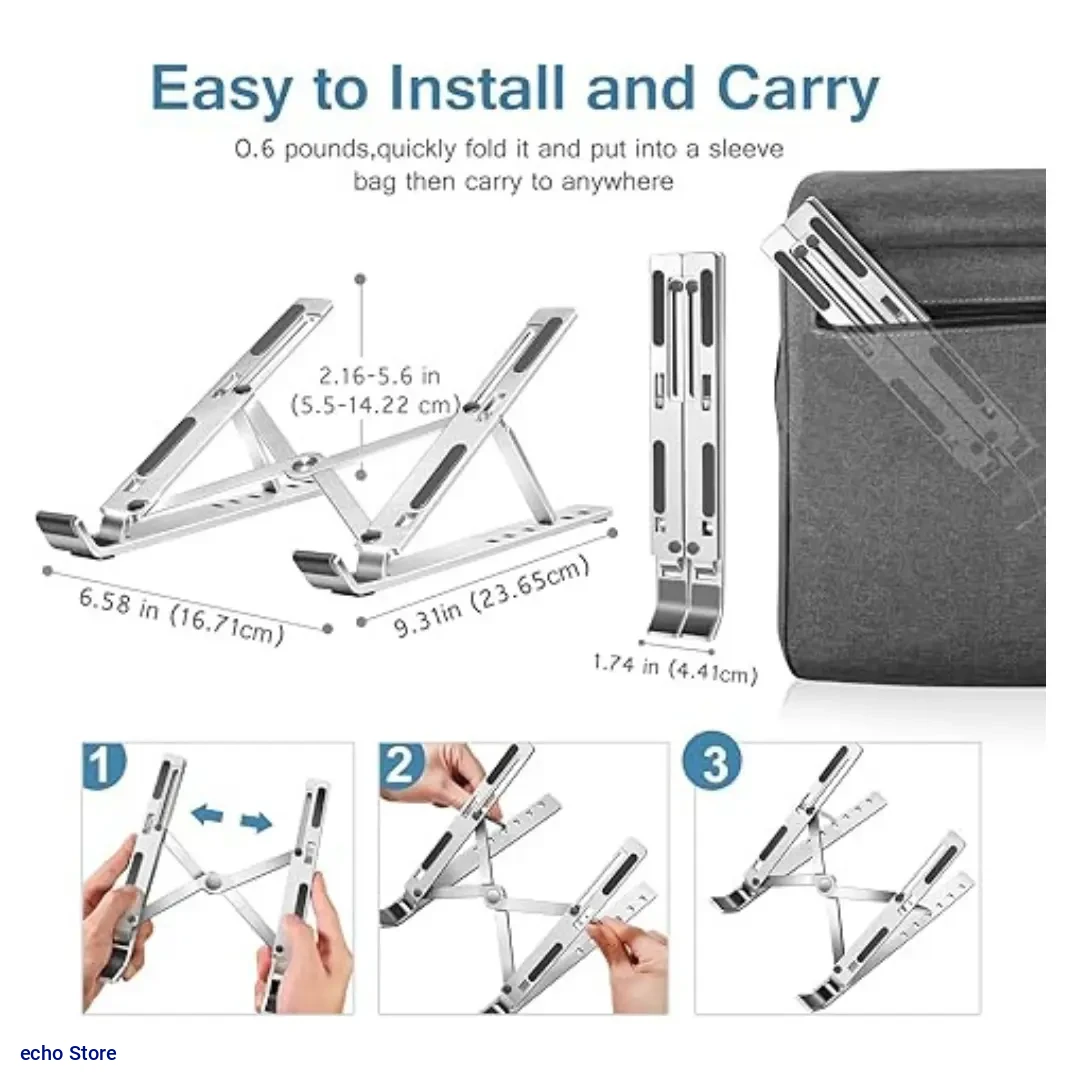 Easy to Install and Carry

0.6 pounds,quickly fold it and put into a sleeve bag then carry to anywhere

2.16-5.6 in
(5.5-14.22 cm)

6.58 in (16.71cm)

9.31in (23.65cm)

1.74 in (4.41cm)

1

2

3

echo Store